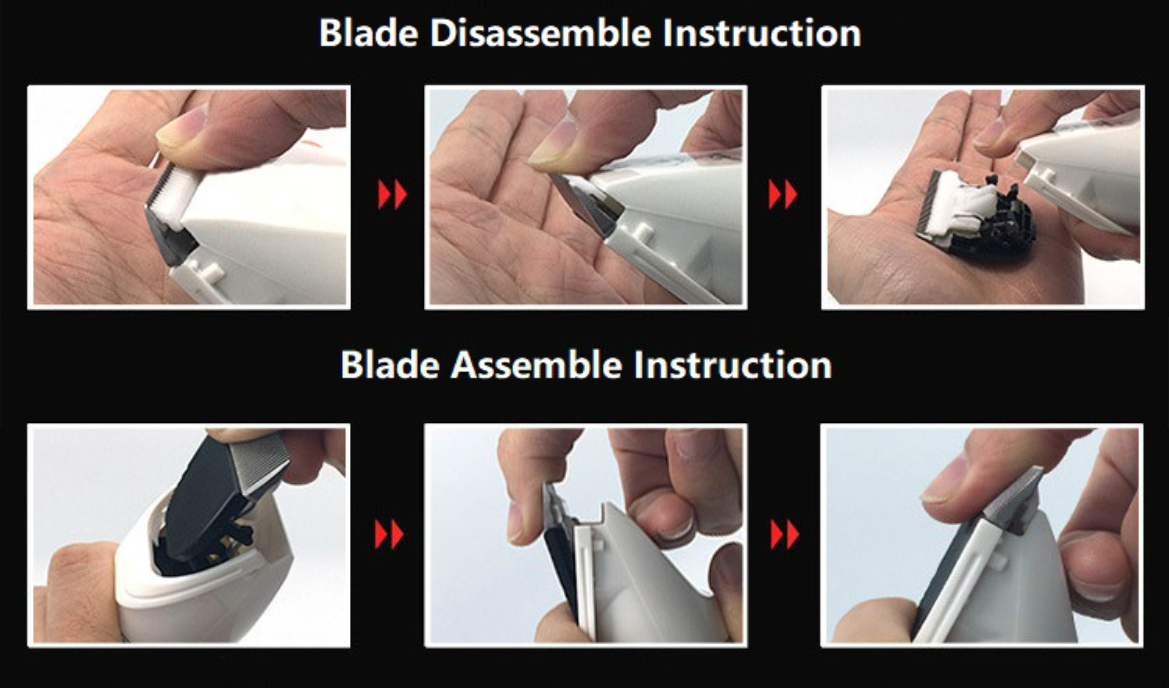 Blade Disassemble Instruction

Blade Assemble Instruction